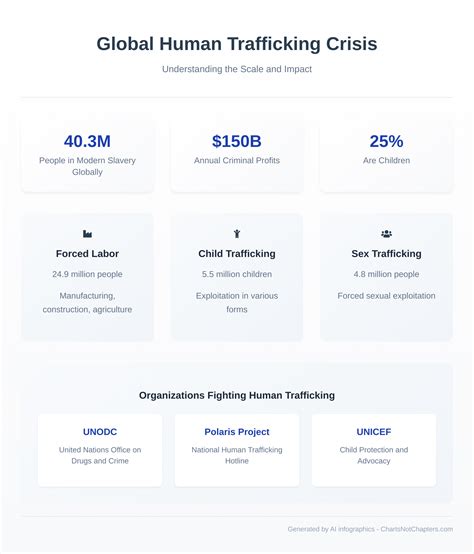 Global Human Trafficking Crisis

Understanding the Scale and Impact

40.3M
People in Modern Slavery Globally

$150B
Annual Criminal Profits

25%
Are Children

Forced Labor
24.9 million people
Manufacturing, construction, agriculture

Child Trafficking
5.5 million children
Exploitation in various forms

Sex Trafficking
4.8 million people
Forced sexual exploitation

Organizations Fighting Human Trafficking

UNODC
United Nations Office on Drugs and Crime

Polaris Project
National Human Trafficking Hotline

UNICEF
Child Protection and Advocacy

Generated by AI infographics - ChartsNotChapters.com