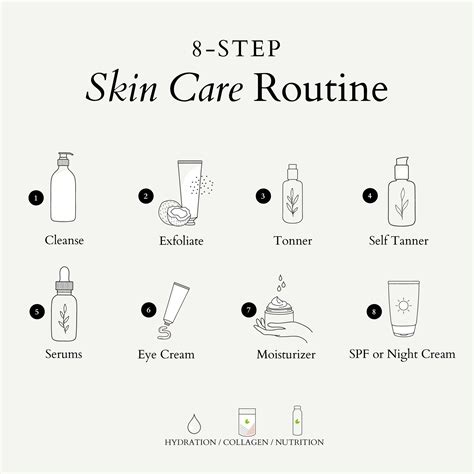 8-STEP
Skin Care Routine

1
Cleanse

2
Exfoliate

3
Tonner

4
Self Tanner

5
Serums

6
Eye Cream

7
Moisturizer

8
SPF or Night Cream

HYDRATION / COLLAGEN / NUTRITION