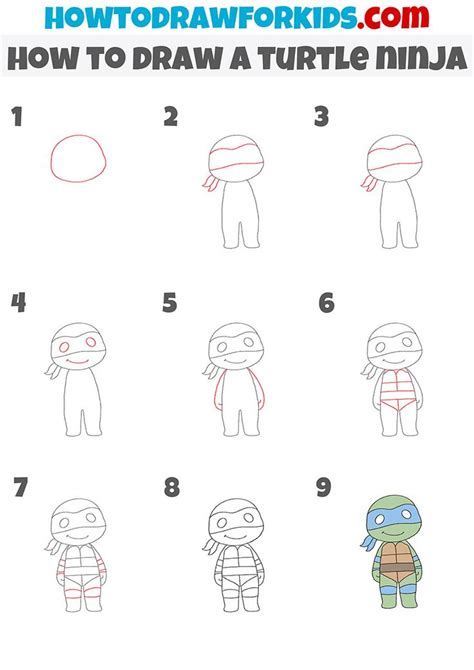 HOWTODRAWFORKIDS.com
HOW TO DRAW A TURTLE NINJA

1

2

3

4

5

6

7

8

9