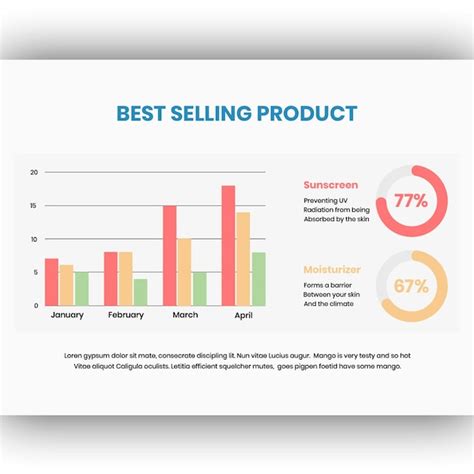 BEST SELLING PRODUCT

20
15
10
5
0
January
February
March
April

Sunscreen
Preventing UV
Radiation from being
Absorbed by the skin
77%

Moisturizer
Forms a barrier
Between your skin
And the climate
67%

Loren gypsum dolor sit mate, consecrate discipling lit. Nun vitae Lucius augur. Mango is very testy and so hot Vitae aliquot Caligula oculists. Letitia efficient squelcher mutes, goes pigpen foetid have some mango.