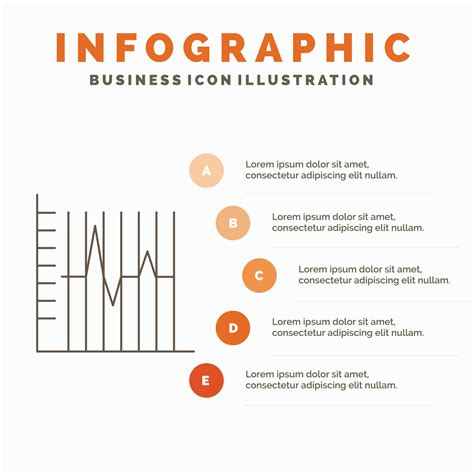 INFOGRAPHIC
BUSINESS ICON ILLUSTRATION

A
Lorem ipsum dolor sit amet, consectetur adipiscing elit nullam.

B
Lorem ipsum dolor sit amet, consectetur adipiscing elit nullam.

C
Lorem ipsum dolor sit amet, consectetur adipiscing elit nullam.

D
Lorem ipsum dolor sit amet, consectetur adipiscing elit nullam.

E
Lorem ipsum dolor sit amet, consectetur adipiscing elit nullam.