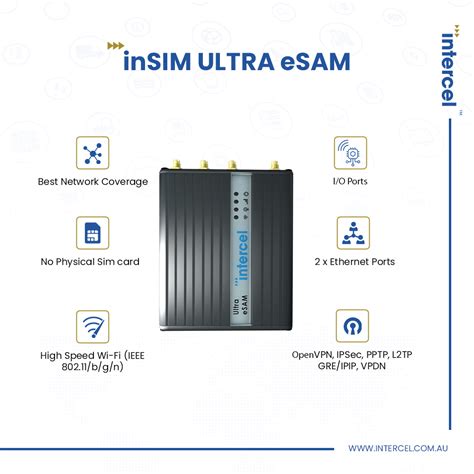 inSIM ULTRA eSAM

intercel

Best Network Coverage

No Physical Sim card

High Speed Wi-Fi (IEEE 802.11/b/g/n)

intercel

Ultra eSAM

I/O Ports

2 x Ethernet Ports

OpenVPN, IPSec, PPTP, L2TP GRE/IPIP, VPDN

WWW.INTERCEL.COM.AU