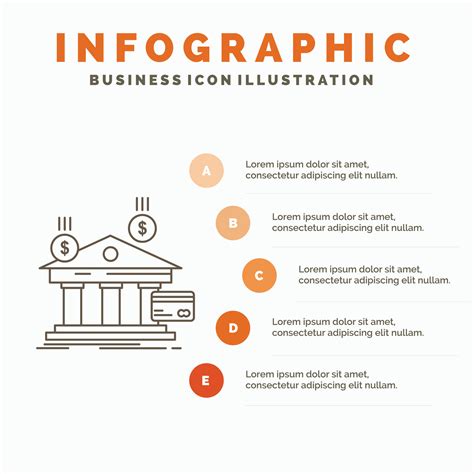 INFOGRAPHIC
BUSINESS ICON ILLUSTRATION

$

$

A
Lorem ipsum dolor sit amet, consectetur adipiscing elit nullam.

B
Lorem ipsum dolor sit amet, consectetur adipiscing elit nullam.

C
Lorem ipsum dolor sit amet, consectetur adipiscing elit nullam.

D
Lorem ipsum dolor sit amet, consectetur adipiscing elit nullam.

E
Lorem ipsum dolor sit amet, consectetur adipiscing elit nullam.