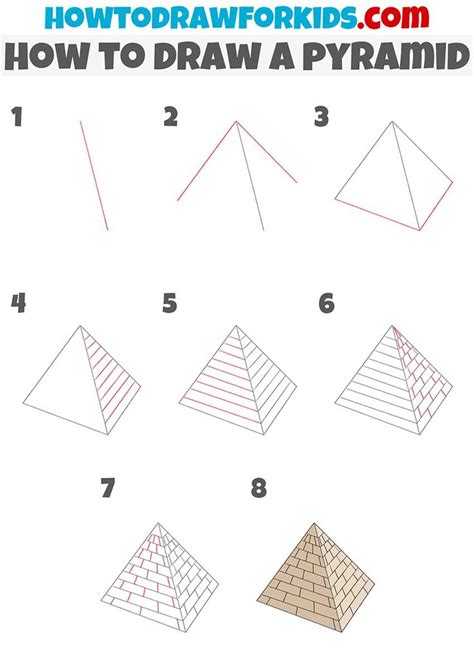 HOWTODRAWFORKIDS.com
HOW TO DRAW A PYRAMID

1

2

3

4

5

6

7

8