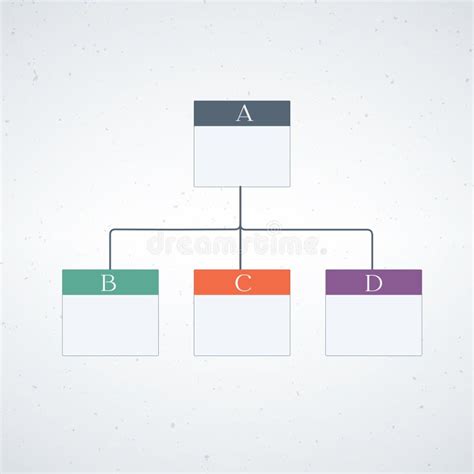 A

dreamstime.

B

C

D