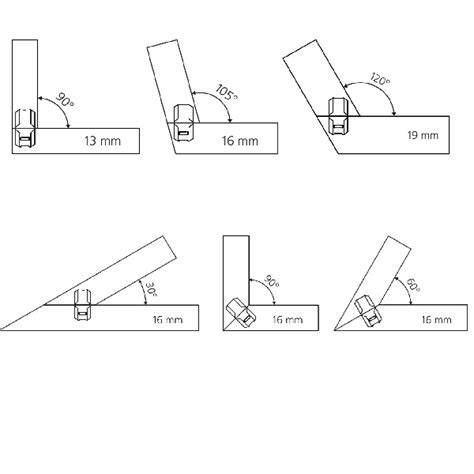 90°
13 mm

105°
16 mm

120°
19 mm

30°
16 mm

90°
16 mm

60°
16 mm