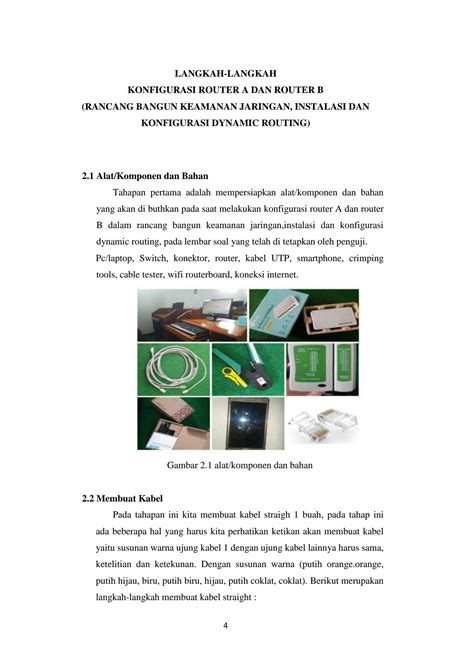 LANGKAH-LANGKAH
KONFIGURASI ROUTER A DAN ROUTER B
(RANCANG BANGUN KEAMANAN JARINGAN, INSTALASI DAN KONFIGURASI DYNAMIC ROUTING)

2.1 Alat/Komponen dan Bahan

Tahapan pertama adalah mempersiapkan alat/komponen dan bahan yang akan di buthkan pada saat melakukan konfigurasi router A dan router B dalam rancang bangun keamanan jaringan,instalasi dan konfigurasi dynamic routing, pada lembar soal yang telah di tetapkan oleh penguji. Pc/laptop, Switch, konektor, router, kabel UTP, smartphone, crimping tools, cable tester, wifi routerboard, koneksi internet.

Gambar 2.1 alat/komponen dan bahan

2.2 Membuat Kabel

Pada tahapan ini kita membuat kabel straigh 1 buah, pada tahap ini ada beberapa hal yang harus kita perhatikan ketikan akan membuat kabel yaitu susunan warna ujung kabel 1 dengan ujung kabel lainnya harus sama, ketelitian dan ketekunan. Dengan susunan warna (putih orange.orange, putih hijau, biru, putih biru, hijau, putih coklat, coklat). Berikut merupakan langkah-langkah membuat kabel straight :

4