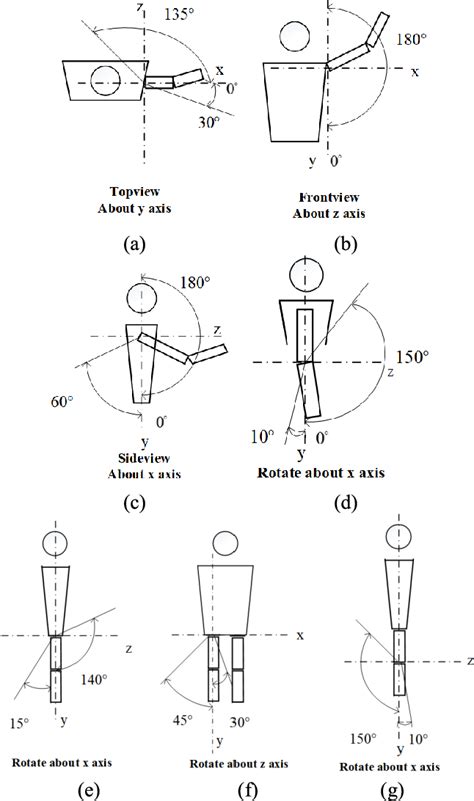 z
135°
x
0°
30°
Topview
About y axis
(a)

180°
x
y
0°
Frontview
About z axis
(b)

180°
z
60°
0°
y
Sideview
About x axis
(c)

150°
z
10°
0°
y
Rotate about x axis
(d)

z
140°
15°
y
Rotate about x axis
(e)

x
45°
30°
y
Rotate about z axis
(f)

z
150°
10°
y
Rotate about x axis
(g)