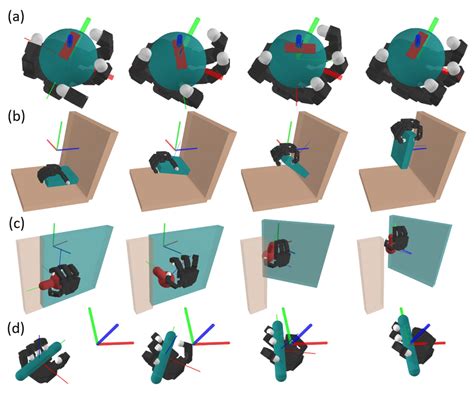 (a)

(b)

(c)

(d)