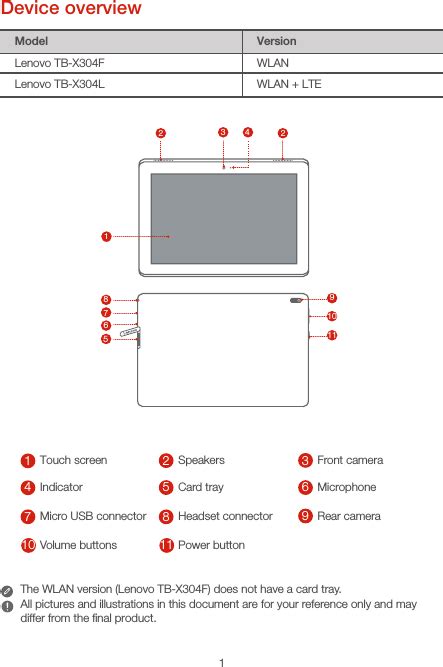 Device overview

| Model | Version |
|---|---|
| Lenovo TB-X304F | WLAN |
| Lenovo TB-X304L | WLAN + LTE |

2 3 4 2

1

8
7
6
5

9
10
11

1 Touch screen 2 Speakers 3 Front camera
4 Indicator 5 Card tray 6 Microphone
7 Micro USB connector 8 Headset connector 9 Rear camera
10 Volume buttons 11 Power button

The WLAN version (Lenovo TB-X304F) does not have a card tray.
All pictures and illustrations in this document are for your reference only and may differ from the final product.

1