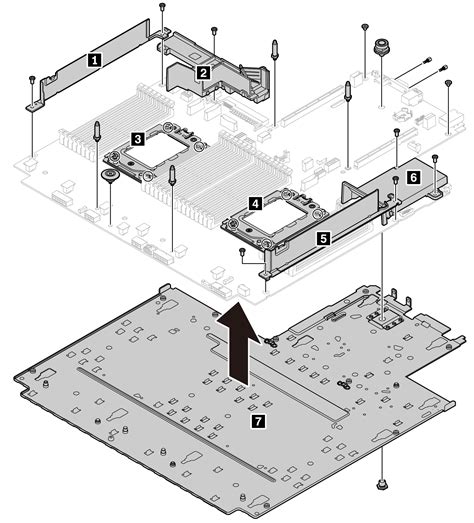 1
2
3
4
5
6
7