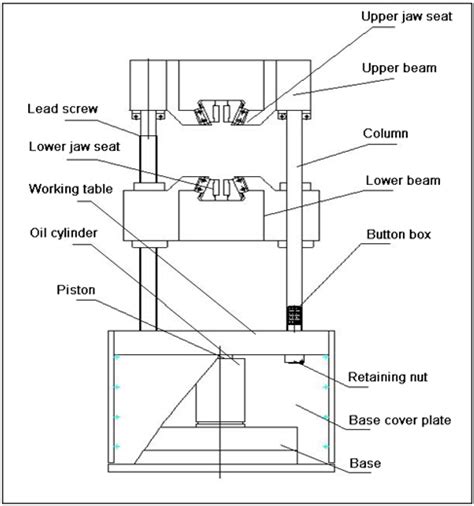 Upper jaw seat
Upper beam
Lead screw
Column
Lower jaw seat
Lower beam
Working table
Oil cylinder
Button box
Piston
Retaining nut
Base cover plate
Base