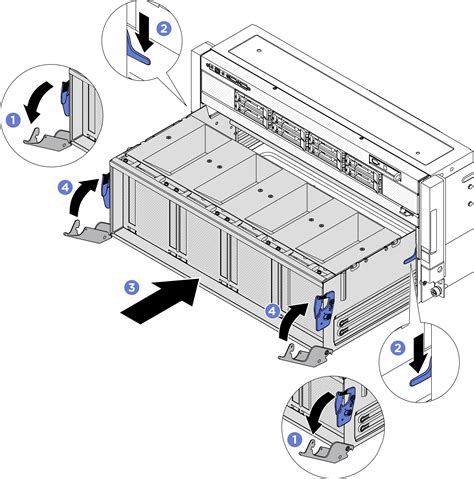 2
1
4
3
4
2
1