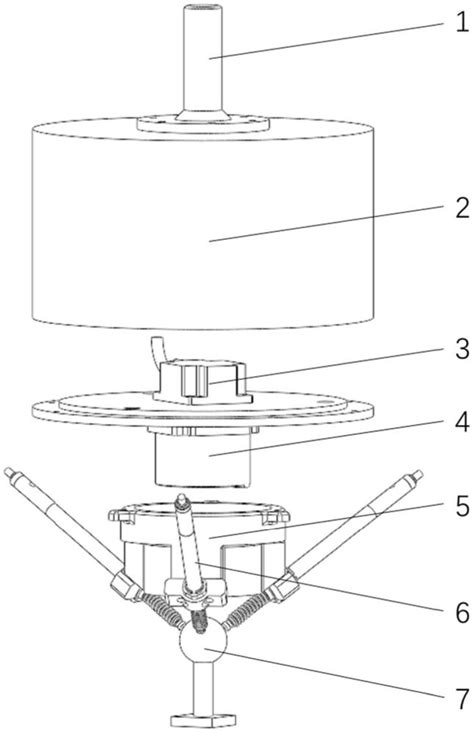 1
2
3
4
5
6
7