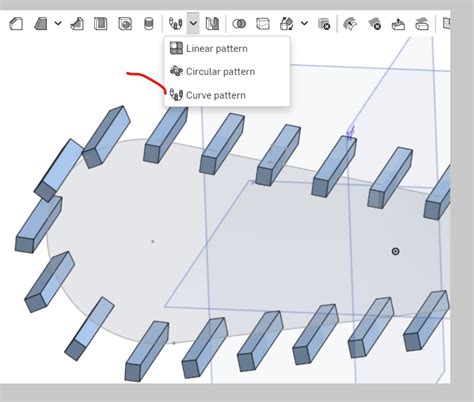 Linear pattern
Circular pattern
Curve pattern