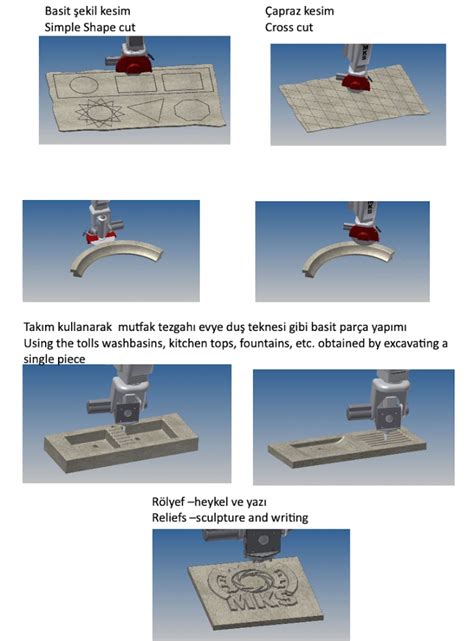 Basit şekil kesim
Simple Shape cut

Çapraz kesim
Cross cut

Takım kullanarak mutfak tezgahı evye duş teknesi gibi basit parça yapımı
Using the tolls washbasins, kitchen tops, fountains, etc. obtained by excavating a single piece

Rölyef –heykel ve yazı
Reliefs –sculpture and writing

MKS