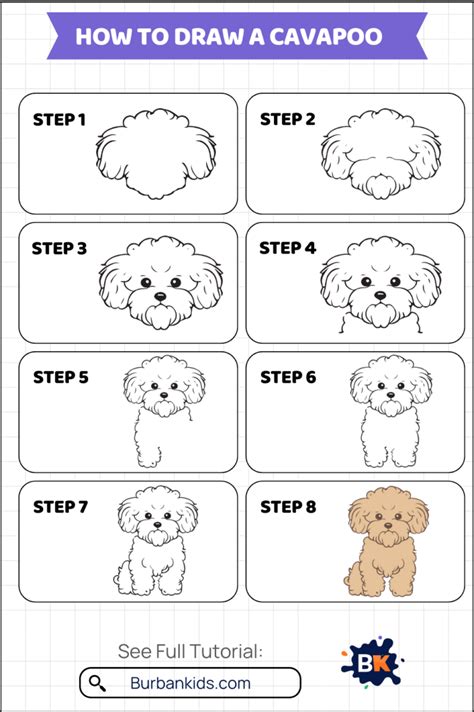 HOW TO DRAW A CAVAPOO

STEP 1

STEP 2

STEP 3

STEP 4

STEP 5

STEP 6

STEP 7

STEP 8

See Full Tutorial:

Burbankids.com

BK