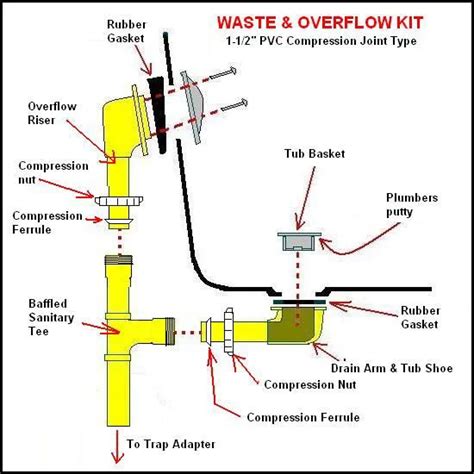 WASTE & OVERFLOW KIT
1-1/2" PVC Compression Joint Type

Rubber Gasket

Overflow Riser

Compression nut

Compression Ferrule

Tub Basket

Plumbers putty

Baffled Sanitary Tee

Rubber Gasket

Drain Arm & Tub Shoe

Compression Nut

Compression Ferrule

To Trap Adapter