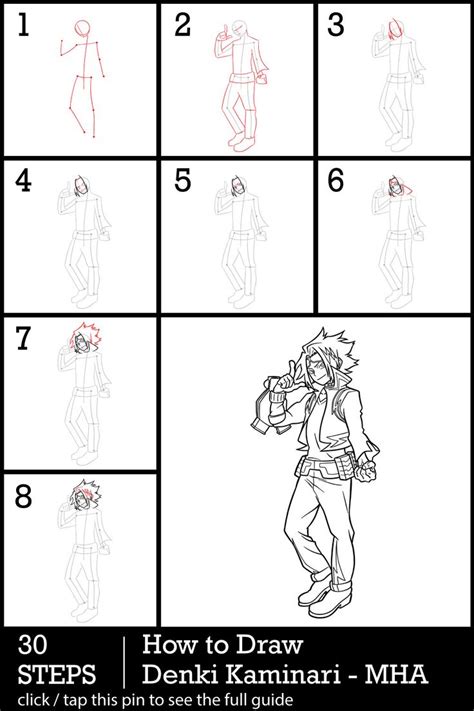 1

2

3

4

5

6

7

8

30 STEPS

How to Draw Denki Kaminari - MHA

click / tap this pin to see the full guide