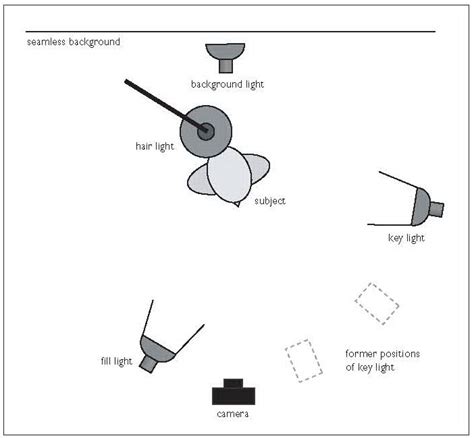 seamless background

background light

hair light

subject

key light

fill light

former positions of key light

camera