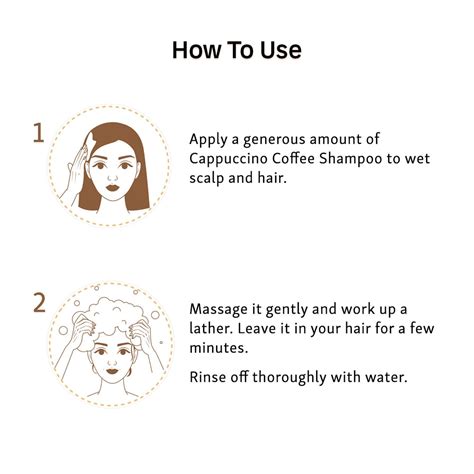 How To Use

1

Apply a generous amount of Cappuccino Coffee Shampoo to wet scalp and hair.

2

Massage it gently and work up a lather. Leave it in your hair for a few minutes.

Rinse off thoroughly with water.