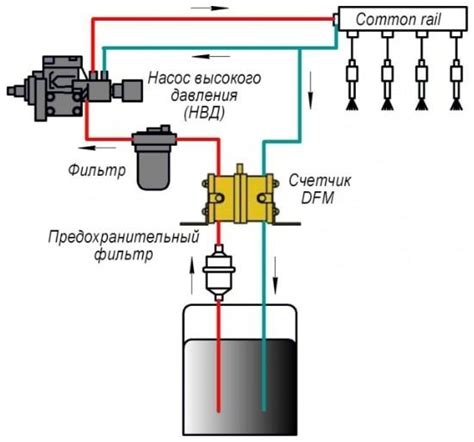 Common rail

Насос высокого давления (НВД)

Фильтр

Счетчик DFM

Предохранительный фильтр