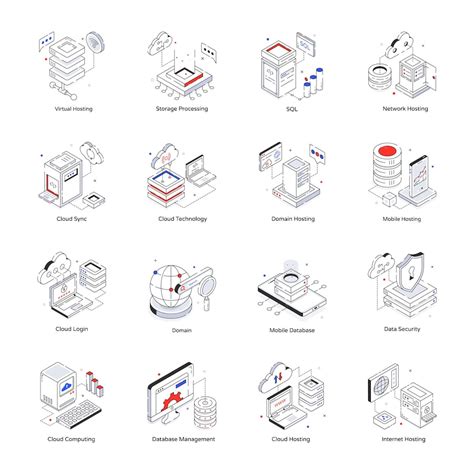 SQL
Virtual Hosting
Storage Processing
SQL
Network Hosting

Cloud Sync
Cloud Technology
Domain Hosting
Mobile Hosting

Cloud Login
Domain
Mobile Database
Data Security

Cloud Computing
Database Management
Cloud Hosting
Internet Hosting