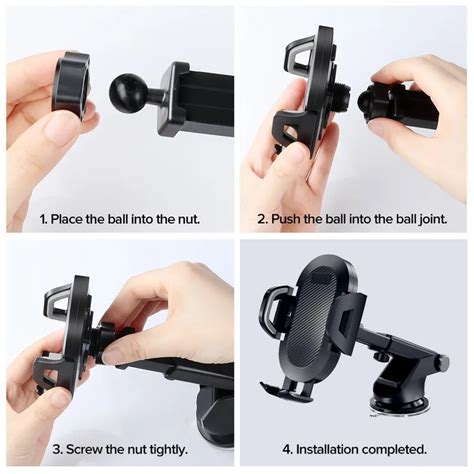 1. Place the ball into the nut.

2. Push the ball into the ball joint.

3. Screw the nut tightly.

4. Installation completed.