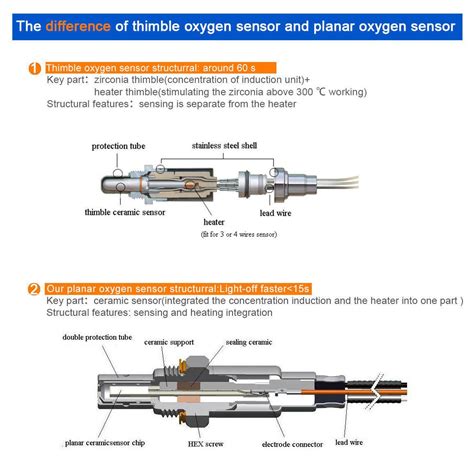 The difference of thimble oxygen sensor and planar oxygen sensor

1 Thimble oxygen sensor structurral: around 60 s
Key part: zirconia thimble(concentration of induction unit)+
heater thimble(stimulating the zirconia above 300 ℃ working)
Structural features: sensing is separate from the heater

protection tube
stainless steel shell
thimble ceramic sensor
heater
(fit for 3 or 4 wires sensor)
lead wire

2 Our planar oxygen sensor structurral:Light-off faster<15s
Key part: ceramic sensor(integrated the concentration induction and the heater into one part )
Structural features: sensing and heating integration

double protection tube
ceramic support
sealing ceramic
planar ceramicsensor chip
HEX screw
electrode connector
lead wire