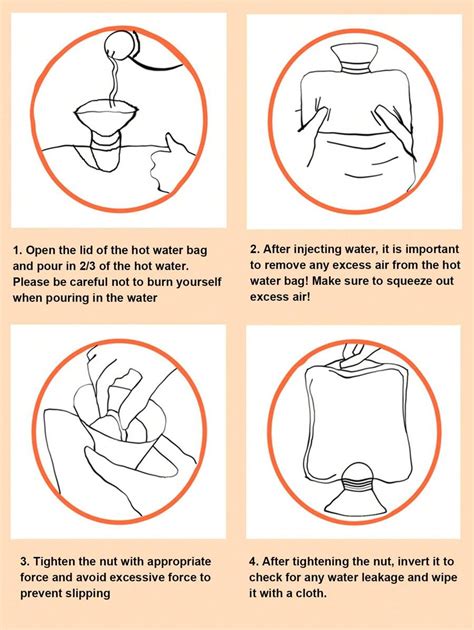 1. Open the lid of the hot water bag and pour in 2/3 of the hot water. Please be careful not to burn yourself when pouring in the water

2. After injecting water, it is important to remove any excess air from the hot water bag! Make sure to squeeze out excess air!

3. Tighten the nut with appropriate force and avoid excessive force to prevent slipping

4. After tightening the nut, invert it to check for any water leakage and wipe it with a cloth.