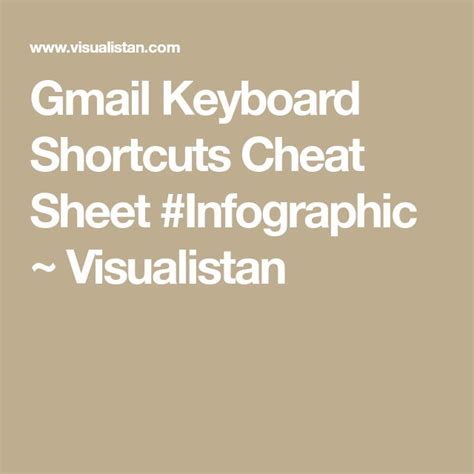 www.visualistan.com

Gmail Keyboard Shortcuts Cheat Sheet #Infographic ~ Visualistan