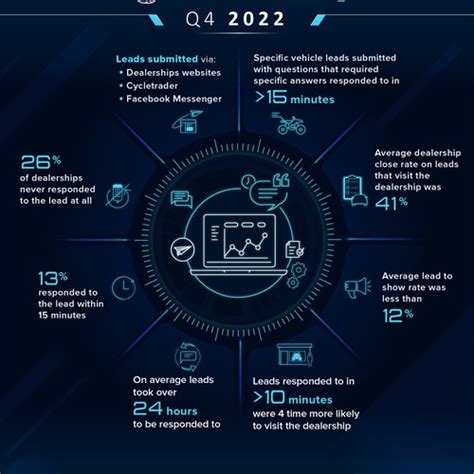 Q4 2022

Leads submitted via:
• Dealerships websites
• Cycletrader
• Facebook Messenger

Specific vehicle leads submitted with questions that required specific answers responded to in
>15 minutes

26%
of dealerships never responded to the lead at all

Average dealership close rate on leads that visit the dealership was
41%

13%
responded to the lead within 15 minutes

Average lead to show rate was less than
12%

On average leads took over
24 hours
to be responded to

Leads responded to in
>10 minutes
were 4 time more likely to visit the dealership