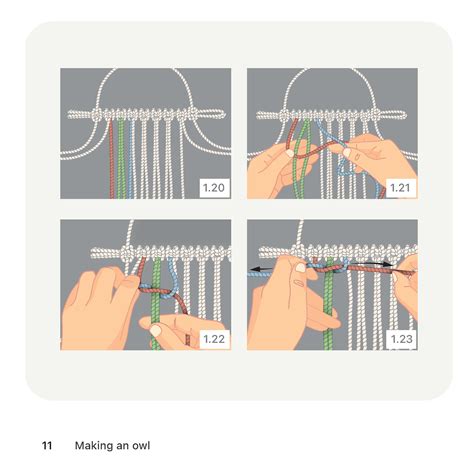 1.20

1.21

1.22

1.23

11 Making an owl