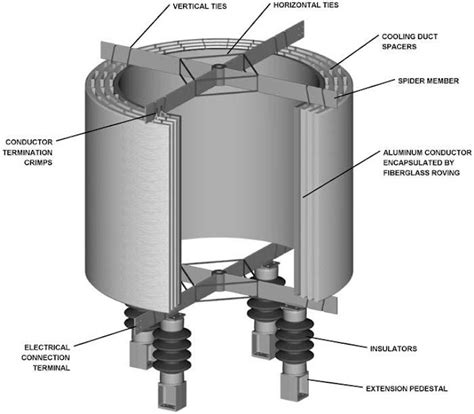 VERTICAL TIES

HORIZONTAL TIES

COOLING DUCT SPACERS

SPIDER MEMBER

CONDUCTOR TERMINATION CRIMPS

ALUMINUM CONDUCTOR ENCAPSULATED BY FIBERGLASS ROVING

ELECTRICAL CONNECTION TERMINAL

INSULATORS

EXTENSION PEDESTAL