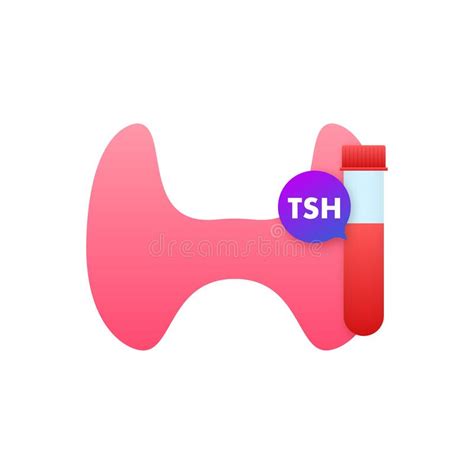 TSH

dreamstime