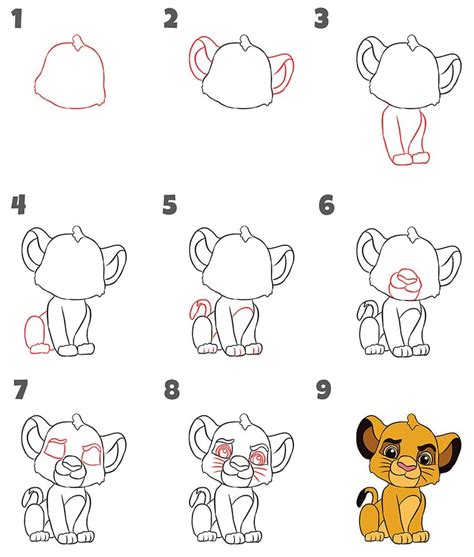 1
2
3
4
5
6
7
8
9