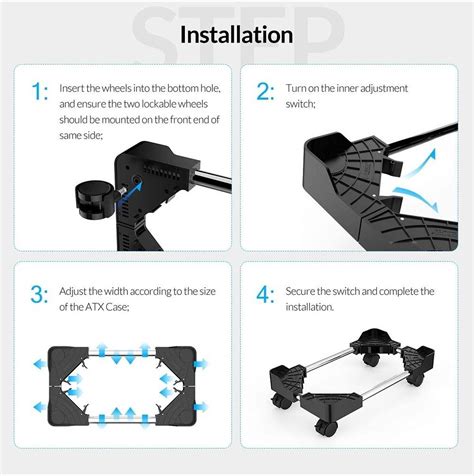 STEP

Installation

1: Insert the wheels into the bottom hole, and ensure the two lockable wheels should be mounted on the front end of same side;

2: Turn on the inner adjustment switch;

3: Adjust the width according to the size of the ATX Case;

4: Secure the switch and complete the installation.