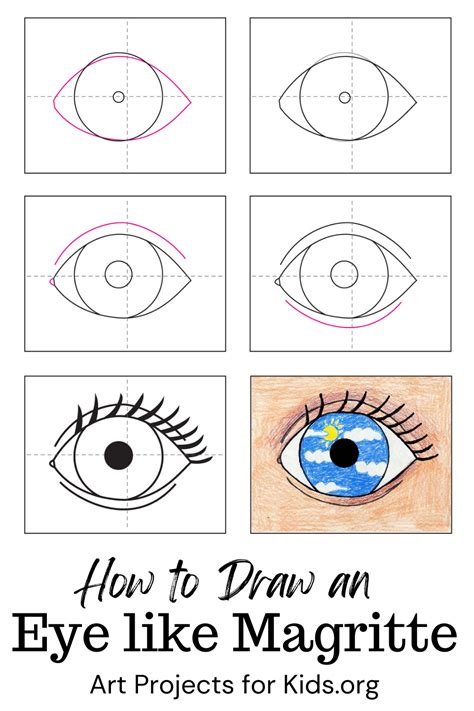 How to Draw an
Eye like Magritte
Art Projects for Kids.org