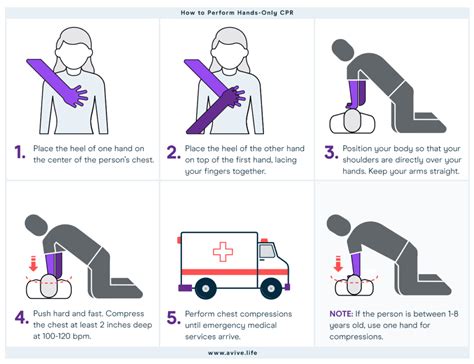 How to Perform Hands-Only CPR

1. Place the heel of one hand on the center of the person's chest.

2. Place the heel of the other hand on top of the first hand, lacing your fingers together.

3. Position your body so that your shoulders are directly over your hands. Keep your arms straight.

4. Push hard and fast. Compress the chest at least 2 inches deep at 100-120 bpm.

5. Perform chest compressions until emergency medical services arrive.

NOTE: If the person is between 1-8 years old, use one hand for compressions.

www.avive.life