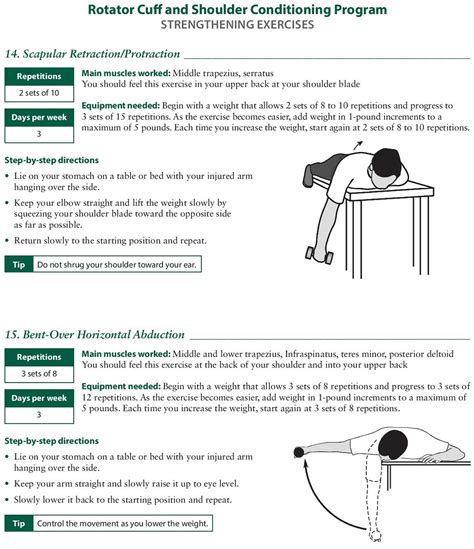 Rotator Cuff and Shoulder Conditioning Program
STRENGTHENING EXERCISES

14. Scapular Retraction/Protraction

Repetitions
2 sets of 10

Days per week
3

Main muscles worked: Middle trapezius, serratus
You should feel this exercise in your upper back at your shoulder blade

Equipment needed: Begin with a weight that allows 2 sets of 8 to 10 repetitions and progress to 3 sets of 15 repetitions. As the exercise becomes easier, add weight in 1-pound increments to a maximum of 5 pounds. Each time you increase the weight, start again at 2 sets of 8 to 10 repetitions.

Step-by-step directions
• Lie on your stomach on a table or bed with your injured arm hanging over the side.
• Keep your elbow straight and lift the weight slowly by squeezing your shoulder blade toward the opposite side as far as possible.
• Return slowly to the starting position and repeat.

Tip Do not shrug your shoulder toward your ear.

15. Bent-Over Horizontal Abduction

Repetitions
3 sets of 8

Days per week
3

Main muscles worked: Middle and lower trapezius, Infraspinatus, teres minor, posterior deltoid
You should feel this exercise at the back of your shoulder and into your upper back

Equipment needed: Begin with a weight that allows 3 sets of 8 repetitions and progress to 3 sets of 12 repetitions. As the exercise becomes easier, add weight in 1-pound increments to a maximum of 5 pounds. Each time you increase the weight, start again at 3 sets of 8 repetitions.

Step-by-step directions
• Lie on your stomach on a table or bed with your injured arm hanging over the side.
• Keep your arm straight and slowly raise it up to eye level.
• Slowly lower it back to the starting position and repeat.

Tip Control the movement as you lower the weight.