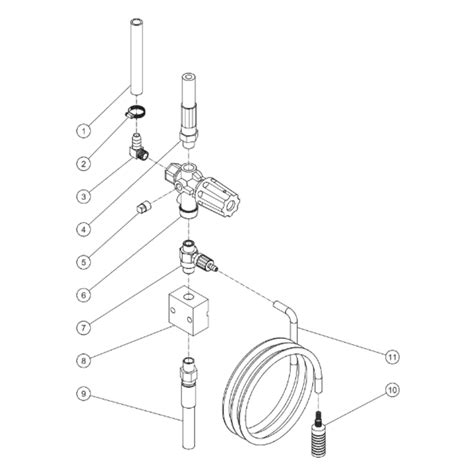 1
2
3
4
5
6
7
8
9
11
10