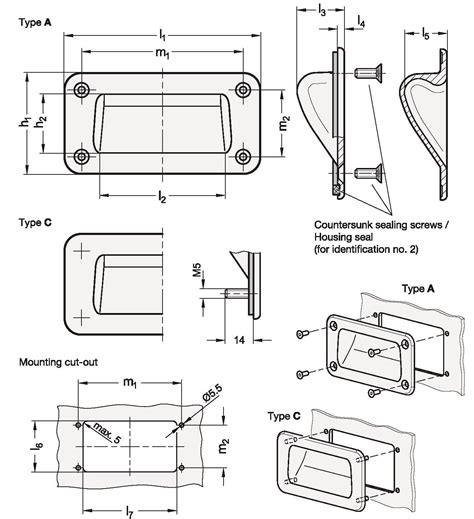 Type A

$l_1$

$m_1$

$h_1$

$h_2$

$m_2$

$l_2$

$l_3$

$l_4$

$l_5$

Countersunk sealing screws / Housing seal (for identification no. 2)

Type C

M5

14

Type A

Mounting cut-out

$m_1$

Ø5.5

max. 5

$l_6$

$m_2$

$l_7$

Type C