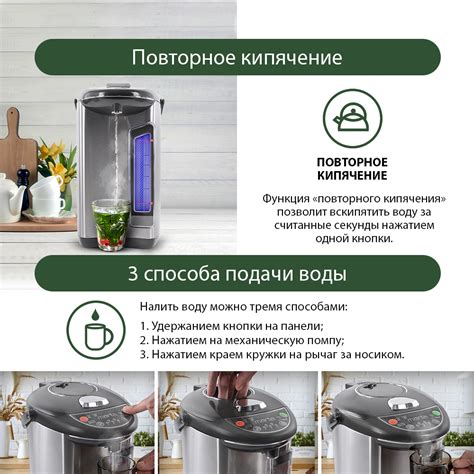 Повторное кипячение

ПОВТОРНОЕ КИПЯЧЕНИЕ

Функция «повторного кипячения» позволит вскипятить воду за считанные секунды нажатием одной кнопки.

3 способа подачи воды

Налить воду можно тремя способами:

1. Удержанием кнопки на панели;
2. Нажатием на механическую помпу;
3. Нажатием краем кружки на рычаг за носиком.