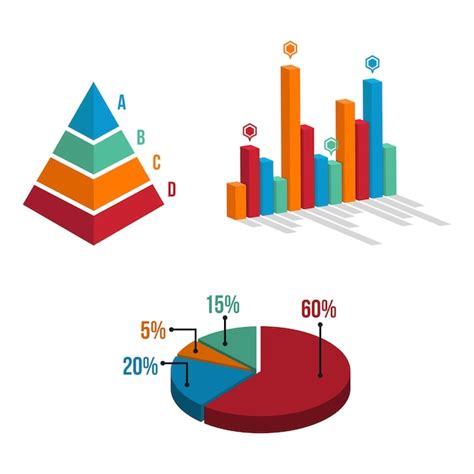 A
B
C
D

15%
60%
5%
20%