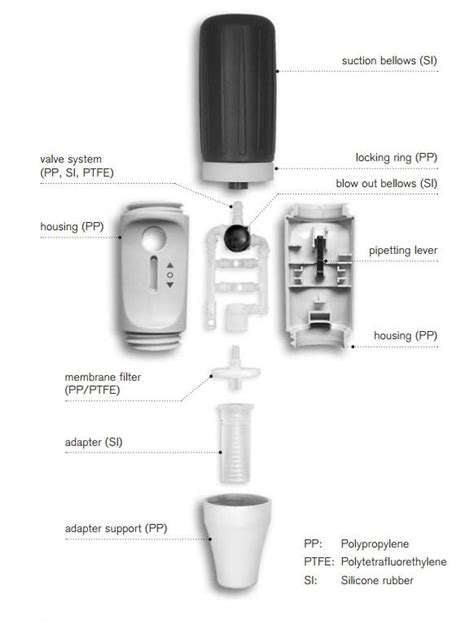 suction bellows (SI)

valve system
(PP, SI, PTFE)

locking ring (PP)

blow out bellows (SI)

housing (PP)

pipetting lever

housing (PP)

membrane filter
(PP/PTFE)

adapter (SI)

adapter support (PP)

PP: Polypropylene
PTFE: Polytetrafluorethylene
SI: Silicone rubber