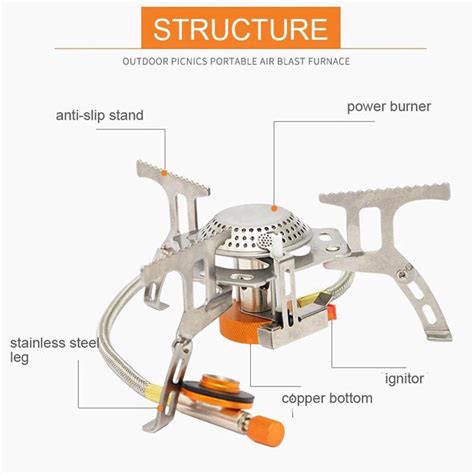 STRUCTURE

OUTDOOR PICNICS PORTABLE AIR BLAST FURNACE

anti-slip stand

power burner

stainless steel leg

ignitor

copper bottom