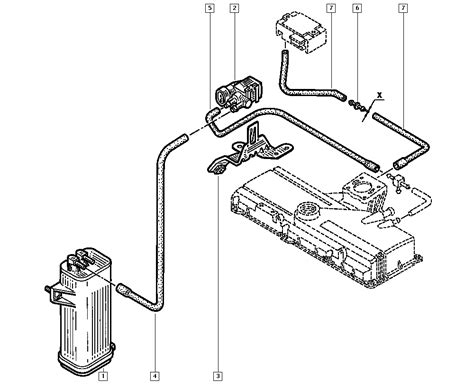 5
2
7
6
7
X
1
4
3