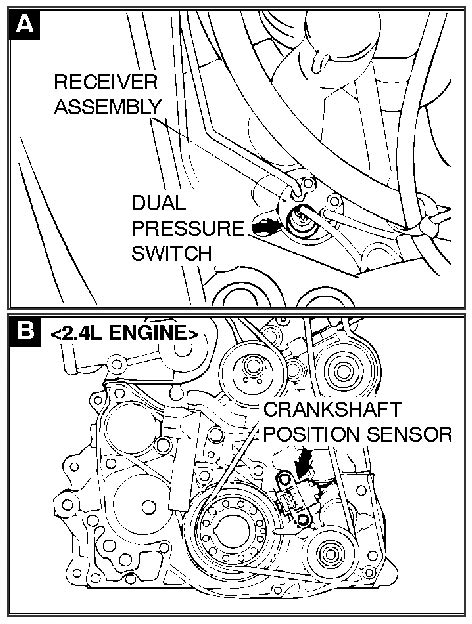 A

RECEIVER ASSEMBLY

DUAL PRESSURE SWITCH

B

<2.4L ENGINE>

CRANKSHAFT POSITION SENSOR