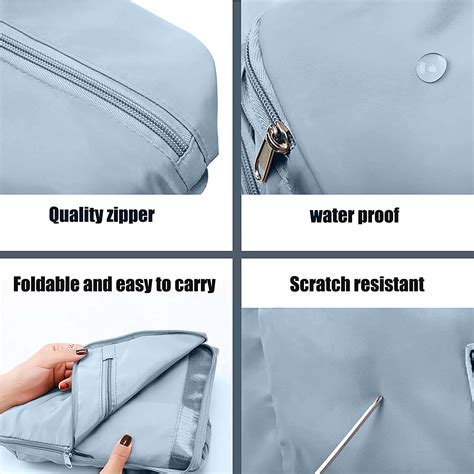 Quality zipper

water proof

Foldable and easy to carry

Scratch resistant