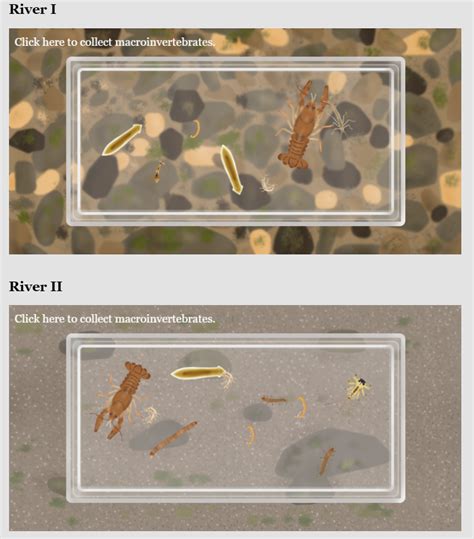 River I

Click here to collect macroinvertebrates.

River II

Click here to collect macroinvertebrates.